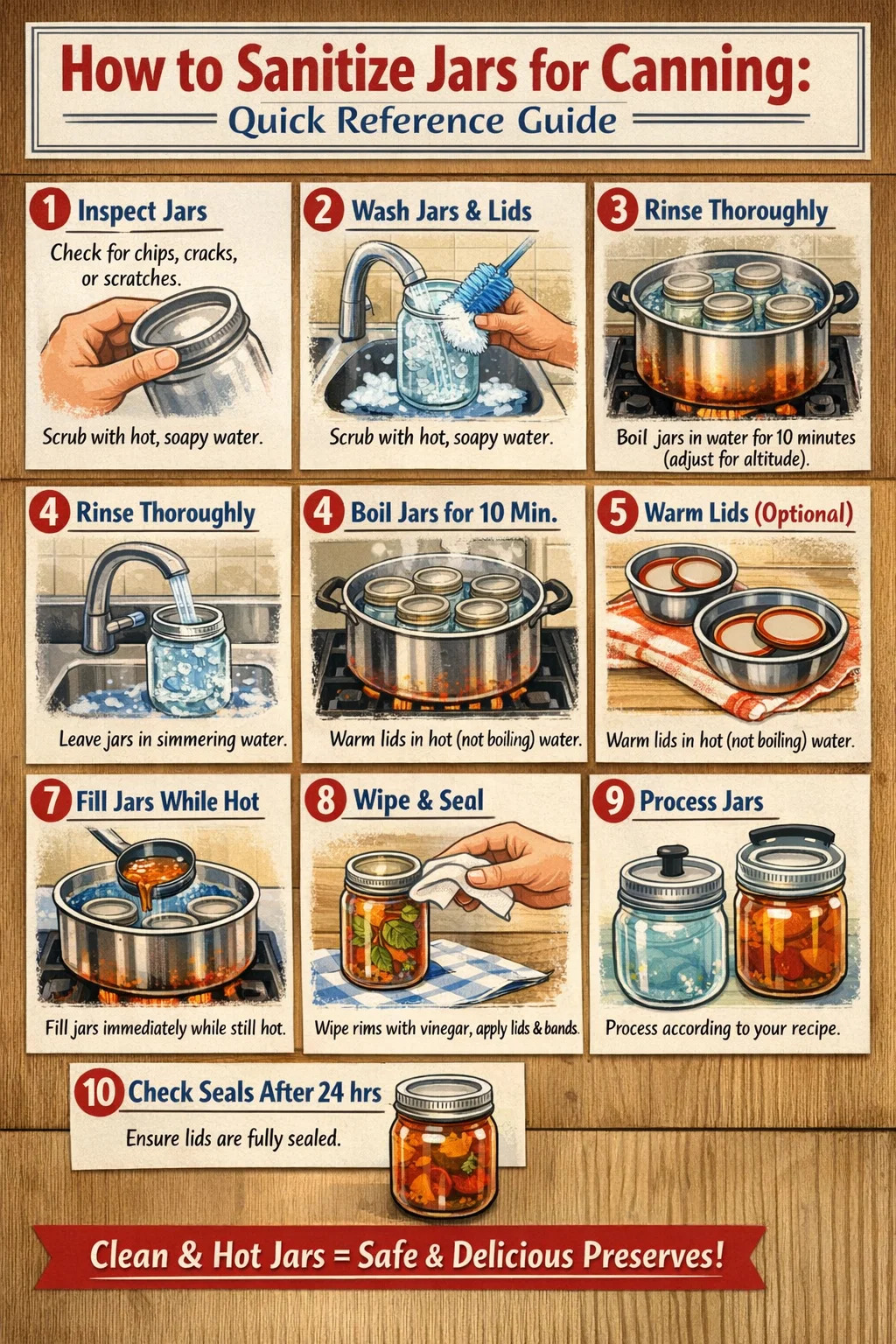 How to Sanitize Jars for Canning:
Quick Reference Guide

1 Inspect Jars
Check for chips, cracks, or scratches.
Scrub with hot, soapy water.

2 Wash Jars & Lids
Scrub with hot, soapy water.

3 Rinse Thoroughly
Boil jars in water for 10 minutes (adjust for altitude).

4 Rinse Thoroughly
Leave jars in simmering water.

4 Boil Jars for 10 Min.
Warm lids in hot (not boiling) water.

5 Warm Lids (Optional)
Warm lids in hot (not boiling) water.

7 Fill Jars While Hot
Fill jars immediately while still hot.

8 Wipe & Seal
Wipe rims with vinegar, apply lids & bands.

9 Process Jars
Process according to your recipe.

10 Check Seals After 24 hrs
Ensure lids are fully sealed.

Clean & Hot Jars = Safe & Delicious Preserves!